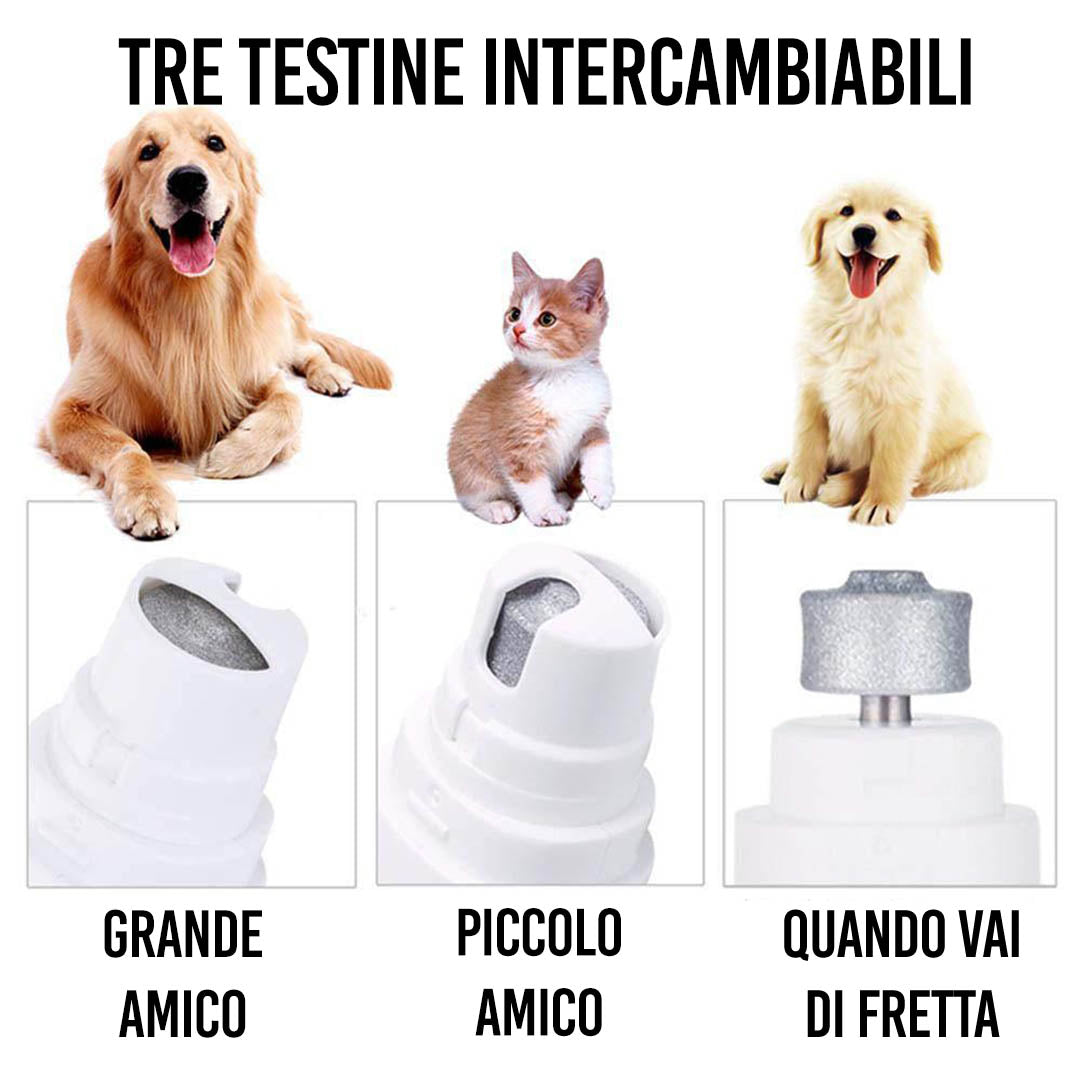 TRE TESTINE INTERCAMBIABILI

GRANDE AMICO

PICCOLO AMICO

QUANDO VAI DI FRETTA